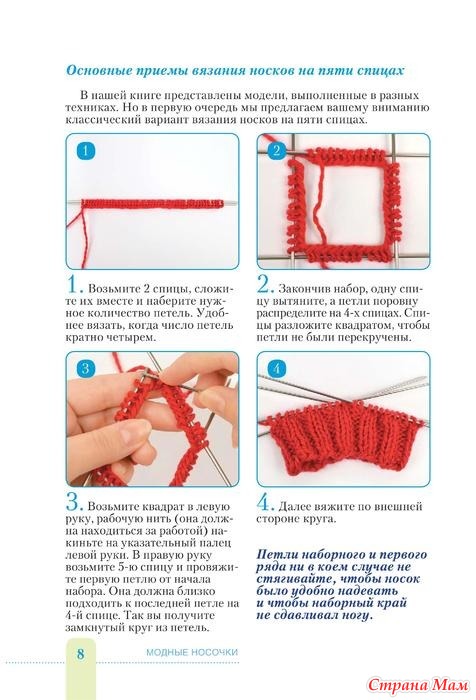 Основные приемы вязания носков на пяти спицах

В нашей книге представлены модели, выполненные в разных техниках. Но в первую очередь мы предлагаем вашему вниманию классический вариант вязания носков на пяти спицах.

1

2

1. Возьмите 2 спицы, сложите их вместе и наберите нужное количество петель. Удобнее вязать, когда число петель кратно четырем.

2. Закончив набор, одну спицу вытяните, а петли поровну распределите на 4-х спицах. Спицы разложите квадратом, чтобы петли не были перекручены.

3

4

3. Возьмите квадрат в левую руку, рабочую нить (она должна находиться за работой) накиньте на указательный палец левой руки. В правую руку возьмите 5-ю спицу и провяжите первую петлю от начала набора. Она должна близко подходить к последней петле на 4-й спице. Так вы получите замкнутый круг из петель.

4. Далее вяжите по внешней стороне круга.

Петли наборного и первого ряда ни в коем случае не стягивайте, чтобы носок было удобно надевать и чтобы наборный край не сдавливал ногу.

8 МОДНЫЕ НОСОЧКИ

Страна Мам