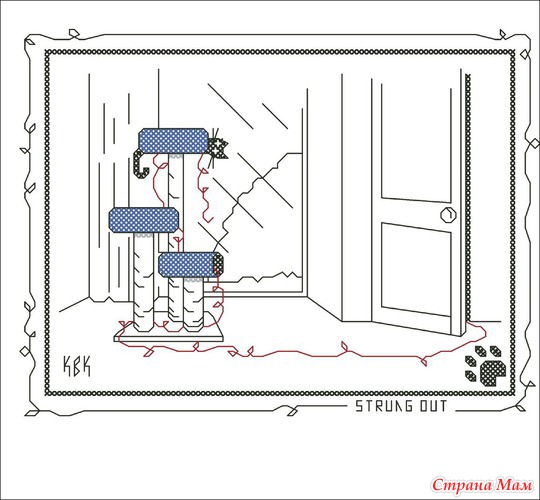 KBK

STRUNG OUT

Страна Мам