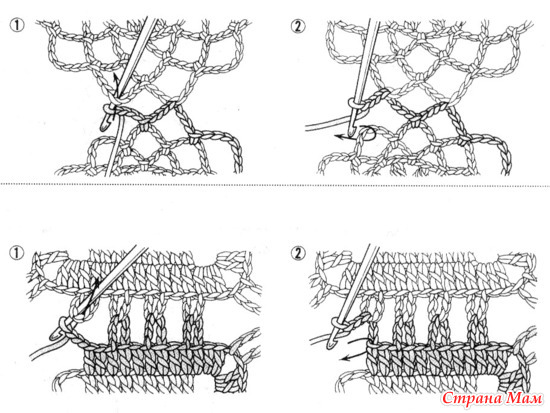 ①

②

①

②

Страна Мам