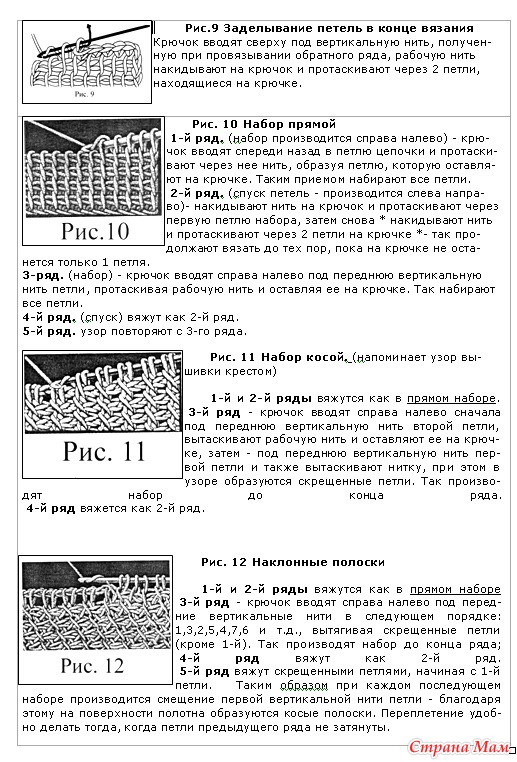 Рис. 9

Рис.9 Заделывание петель в конце вязания
Крючок вводят сверху под вертикальную нить, полученную при провязывании обратного ряда, рабочую нить накидывают на крючок и протаскивают через 2 петли, находящиеся на крючке.

Рис.10

Рис. 10 Набор прямой
1-й ряд. (набор производится справа налево) - крючок вводят спереди назад в петлю цепочки и протаскивают через нее нить, образуя петлю, которую оставляют на крючке. Таким приемом набирают все петли.
2-й ряд. (спуск петель - производится слева направо)- накидывают нить на крючок и протаскивают через первую петлю набора, затем снова * накидывают нить и протаскивают через 2 петли на крючке *- так продолжают вязать до тех пор, пока на крючке не останется только 1 петля.
3-ряд. (набор) - крючок вводят справа налево под переднюю вертикальную нить петли, протаскивая рабочую нить и оставляя ее на крючке. Так набирают все петли.
4-й ряд. (спуск) вяжут как 2-й ряд.
5-й ряд. узор повторяют с 3-го ряда.

Рис. 11

Рис. 11 Набор косой. (напоминает узор вышивки крестом)

1-й и 2-й ряды вяжутся как в прямом наборе.
3-й ряд - крючок вводят справа налево сначала под переднюю вертикальную нить второй петли, вытаскивают рабочую нить и оставляют ее на крючке, затем - под переднюю вертикальную нить первой петли и также вытаскивают нитку, при этом в узоре образуются скрещенные петли. Так производят набор до конца ряда.
4-й ряд вяжется как 2-й ряд.

Рис. 12

Рис. 12 Наклонные полоски

1-й и 2-й ряды вяжутся как в прямом наборе
3-й ряд - крючок вводят справа налево под передние вертикальные нити в следующем порядке: 1,3,2,5,4,7,6 и т.д., вытягивая скрещенные петли (кроме 1-й). Так производят набор до конца ряда;
4-й ряд вяжут как 2-й ряд.
5-й ряд вяжут скрещенными петлями, начиная с 1-й петли. Таким образом при каждом последующем наборе производится смещение первой вертикальной нити петли - благодаря этому на поверхности полотна образуются косые полоски. Переплетение удобно делать тогда, когда петли предыдущего ряда не затянуты.

Страна Мам