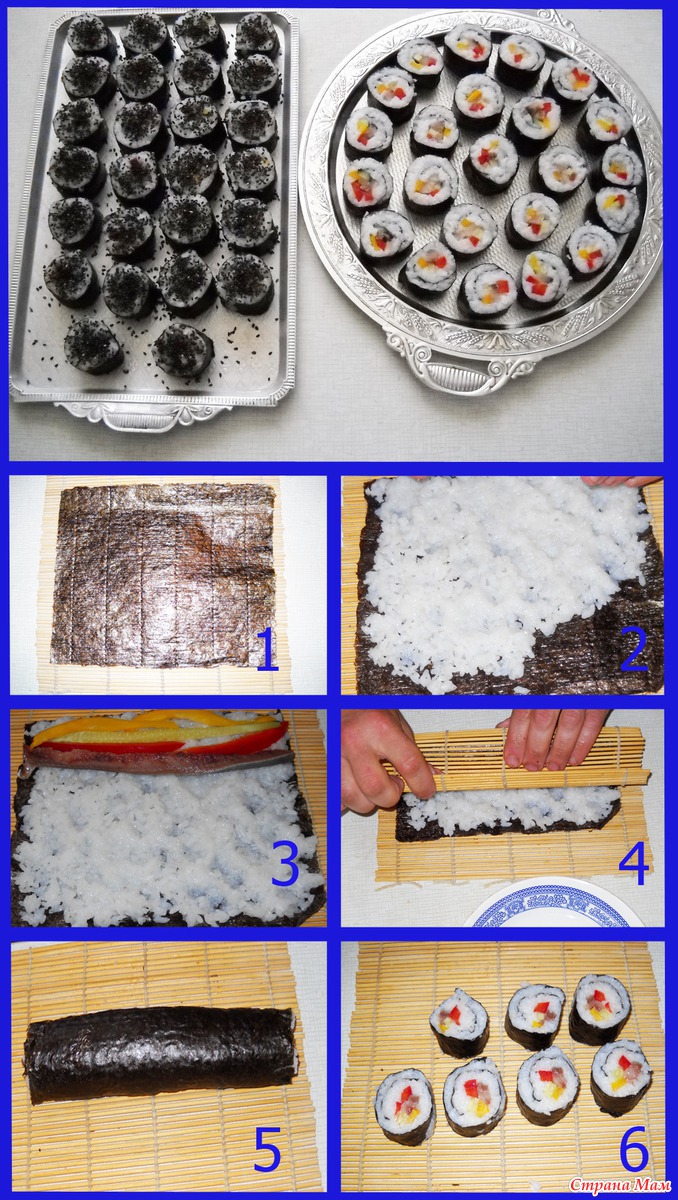 1
2
3
4
5
6
Страна Мам