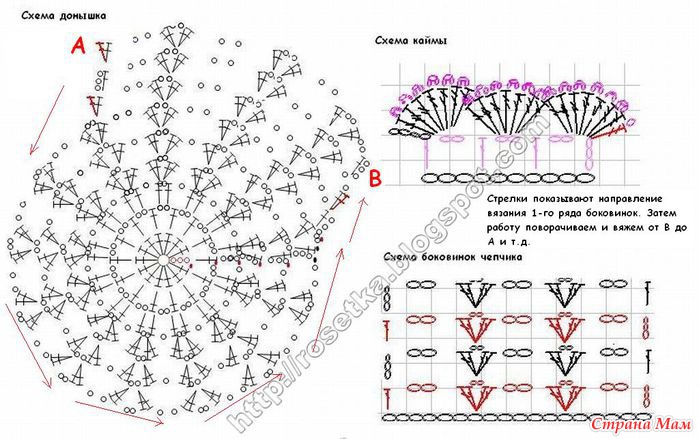 Схема донышка

A

B

Схема каймы

Стрелки показывают направление вязания 1-го ряда боковинок. Затем работу поворачиваем и вяжем от В до А и т.д.

Схема боковинок чепчика

http://rosetka.blogspot.com

Страна Мам