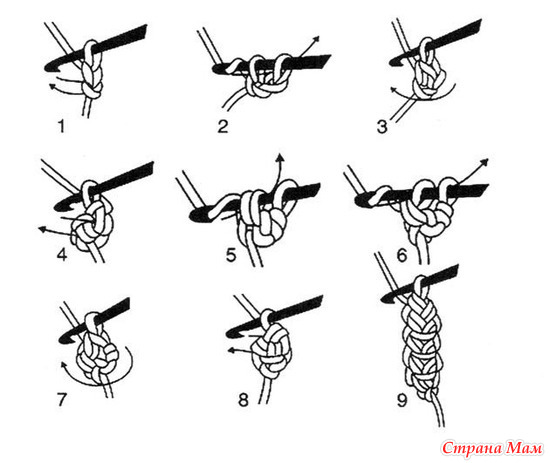 1
2
3
4
5
6
7
8
9
Страна Мам