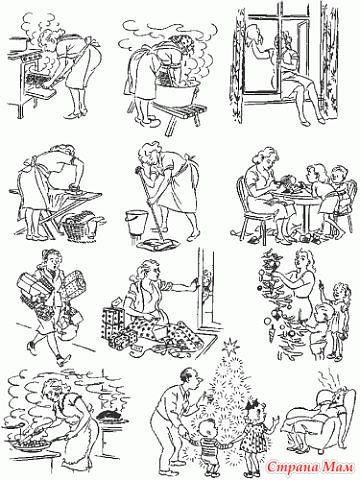 Страна Мам