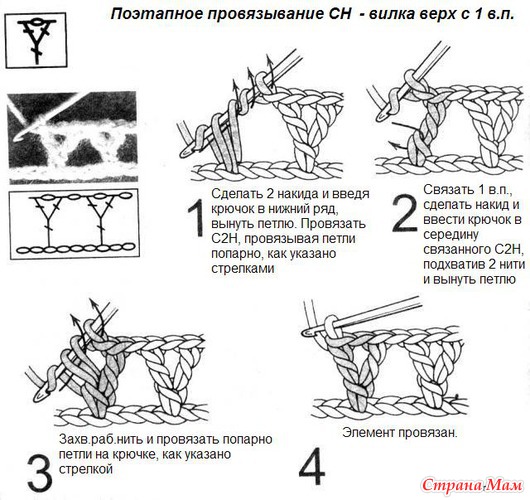 Поэтапное провязывание СН - вилка верх с 1 в.п.

1
Сделать 2 накида и введя крючок в нижний ряд, вынуть петлю. Провязать С2Н, провязывая петли попарно, как указано стрелками

2
Связать 1 в.п., сделать накид и ввести крючок в середину связанного С2Н, подхватив 2 нити и вынуть петлю

3
Захв.раб.нить и провязать попарно петли на крючке, как указано стрелкой

4
Элемент провязан.

Страна Мам