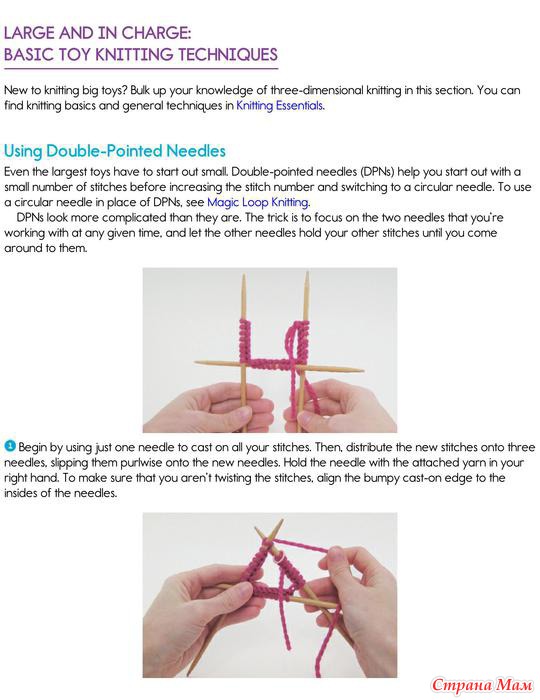 LARGE AND IN CHARGE:
BASIC TOY KNITTING TECHNIQUES

New to knitting big toys? Bulk up your knowledge of three-dimensional knitting in this section. You can find knitting basics and general techniques in Knitting Essentials.

Using Double-Pointed Needles

Even the largest toys have to start out small. Double-pointed needles (DPNs) help you start out with a small number of stitches before increasing the stitch number and switching to a circular needle. To use a circular needle in place of DPNs, see Magic Loop Knitting.

DPNs look more complicated than they are. The trick is to focus on the two needles that you're working with at any given time, and let the other needles hold your other stitches until you come around to them.

1 Begin by using just one needle to cast on all your stitches. Then, distribute the new stitches onto three needles, slipping them purlwise onto the new needles. Hold the needle with the attached yarn in your right hand. To make sure that you aren't twisting the stitches, align the bumpy cast-on edge to the insides of the needles.

Страна Мам