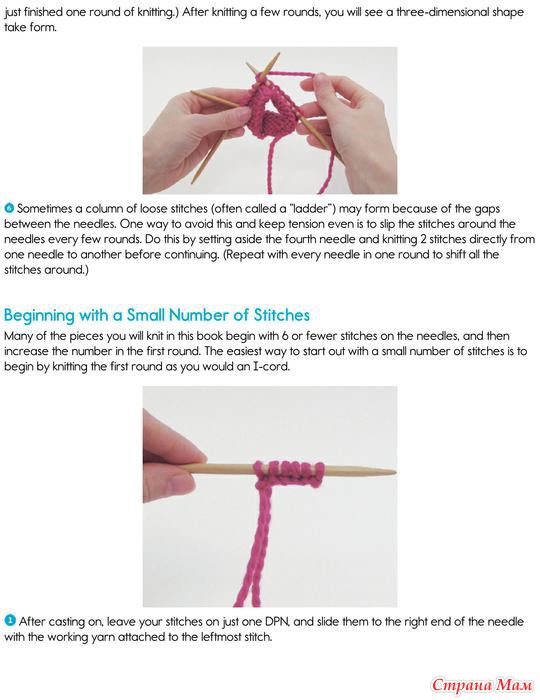 just finished one round of knitting.) After knitting a few rounds, you will see a three-dimensional shape take form.

6 Sometimes a column of loose stitches (often called a "ladder") may form because of the gaps between the needles. One way to avoid this and keep tension even is to slip the stitches around the needles every few rounds. Do this by setting aside the fourth needle and knitting 2 stitches directly from one needle to another before continuing. (Repeat with every needle in one round to shift all the stitches around.)

Beginning with a Small Number of Stitches

Many of the pieces you will knit in this book begin with 6 or fewer stitches on the needles, and then increase the number in the first round. The easiest way to start out with a small number of stitches is to begin by knitting the first round as you would an I-cord.

1 After casting on, leave your stitches on just one DPN, and slide them to the right end of the needle with the working yarn attached to the leftmost stitch.

Страна Мам