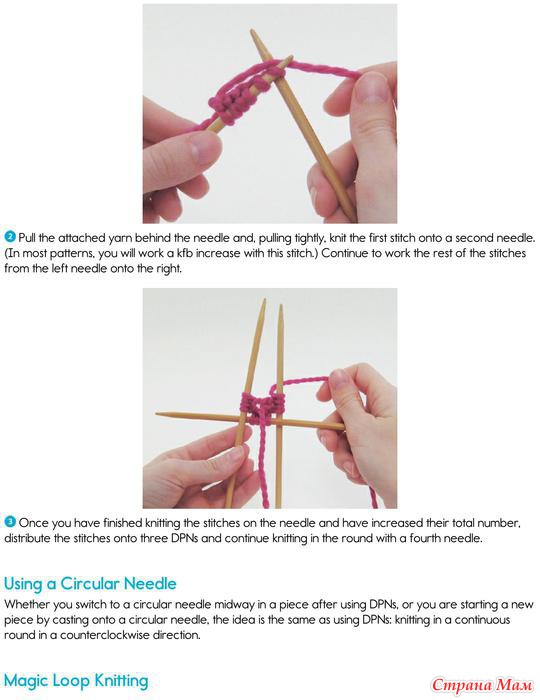 2 Pull the attached yarn behind the needle and, pulling tightly, knit the first stitch onto a second needle. (In most patterns, you will work a kfb increase with this stitch.) Continue to work the rest of the stitches from the left needle onto the right.

3 Once you have finished knitting the stitches on the needle and have increased their total number, distribute the stitches onto three DPNs and continue knitting in the round with a fourth needle.

Using a Circular Needle

Whether you switch to a circular needle midway in a piece after using DPNs, or you are starting a new piece by casting onto a circular needle, the idea is the same as using DPNs: knitting in a continuous round in a counterclockwise direction.

Magic Loop Knitting

Страна Мам