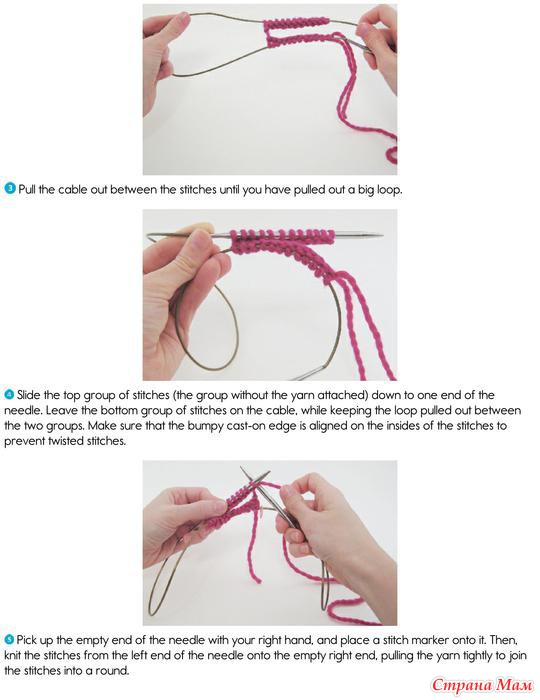 3 Pull the cable out between the stitches until you have pulled out a big loop.

4 Slide the top group of stitches (the group without the yarn attached) down to one end of the needle. Leave the bottom group of stitches on the cable, while keeping the loop pulled out between the two groups. Make sure that the bumpy cast-on edge is aligned on the insides of the stitches to prevent twisted stitches.

5 Pick up the empty end of the needle with your right hand, and place a stitch marker onto it. Then, knit the stitches from the left end of the needle onto the empty right end, pulling the yarn tightly to join the stitches into a round.

Страна Мам