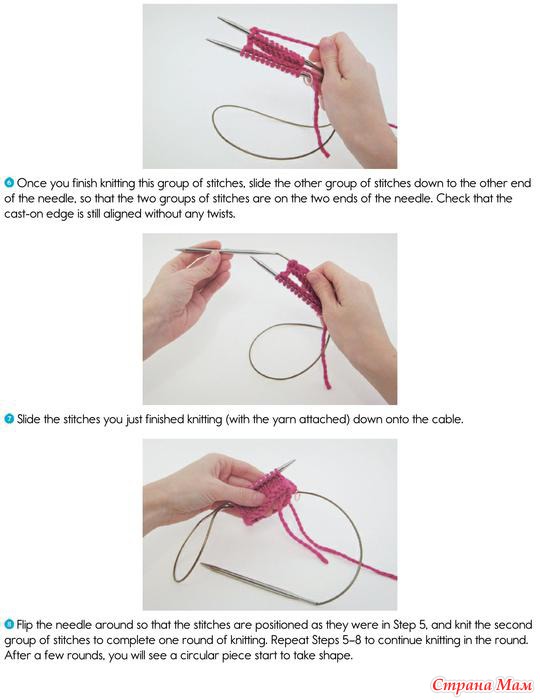 6 Once you finish knitting this group of stitches, slide the other group of stitches down to the other end of the needle, so that the two groups of stitches are on the two ends of the needle. Check that the cast-on edge is still aligned without any twists.

7 Slide the stitches you just finished knitting (with the yarn attached) down onto the cable.

8 Flip the needle around so that the stitches are positioned as they were in Step 5, and knit the second group of stitches to complete one round of knitting. Repeat Steps 5–8 to continue knitting in the round. After a few rounds, you will see a circular piece start to take shape.

Страна Мам