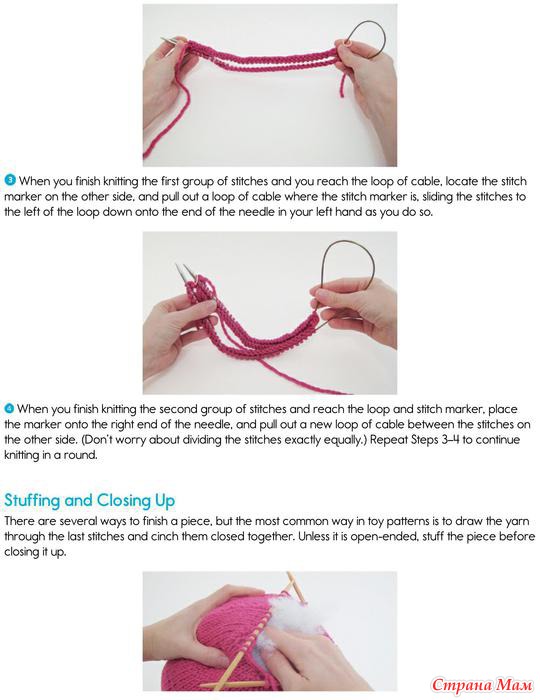 3 When you finish knitting the first group of stitches and you reach the loop of cable, locate the stitch marker on the other side, and pull out a loop of cable where the stitch marker is, sliding the stitches to the left of the loop down onto the end of the needle in your left hand as you do so.

4 When you finish knitting the second group of stitches and reach the loop and stitch marker, place the marker onto the right end of the needle, and pull out a new loop of cable between the stitches on the other side. (Don't worry about dividing the stitches exactly equally.) Repeat Steps 3–4 to continue knitting in a round.

Stuffing and Closing Up

There are several ways to finish a piece, but the most common way in toy patterns is to draw the yarn through the last stitches and cinch them closed together. Unless it is open-ended, stuff the piece before closing it up.

Страна Мам