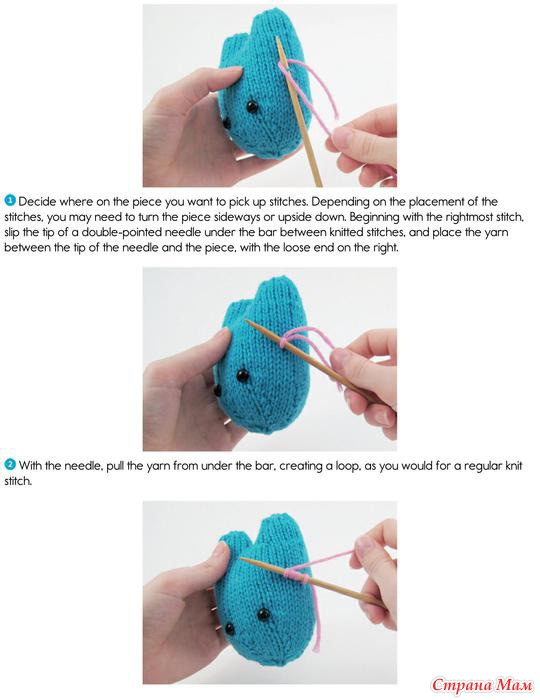 1 Decide where on the piece you want to pick up stitches. Depending on the placement of the stitches, you may need to turn the piece sideways or upside down. Beginning with the rightmost stitch, slip the tip of a double-pointed needle under the bar between knitted stitches, and place the yarn between the tip of the needle and the piece, with the loose end on the right.

2 With the needle, pull the yarn from under the bar, creating a loop, as you would for a regular knit stitch.

Страна Мам