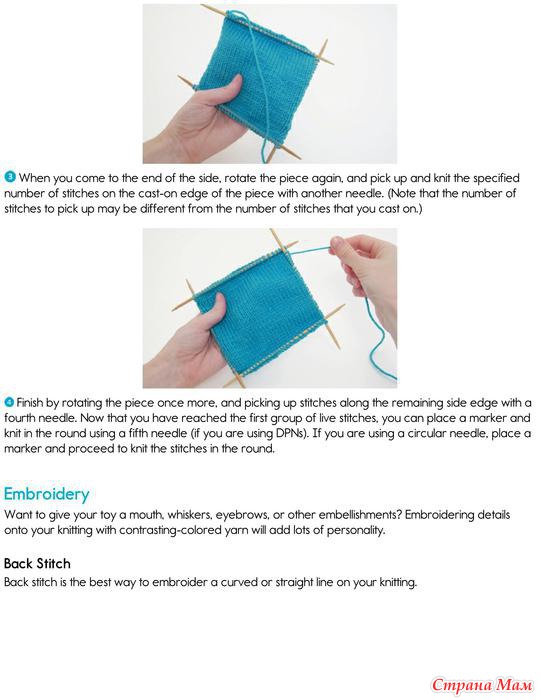 3 When you come to the end of the side, rotate the piece again, and pick up and knit the specified number of stitches on the cast-on edge of the piece with another needle. (Note that the number of stitches to pick up may be different from the number of stitches that you cast on.)

4 Finish by rotating the piece once more, and picking up stitches along the remaining side edge with a fourth needle. Now that you have reached the first group of live stitches, you can place a marker and knit in the round using a fifth needle (if you are using DPNs). If you are using a circular needle, place a marker and proceed to knit the stitches in the round.

Embroidery

Want to give your toy a mouth, whiskers, eyebrows, or other embellishments? Embroidering details onto your knitting with contrasting-colored yarn will add lots of personality.

Back Stitch

Back stitch is the best way to embroider a curved or straight line on your knitting.

Страна Мам