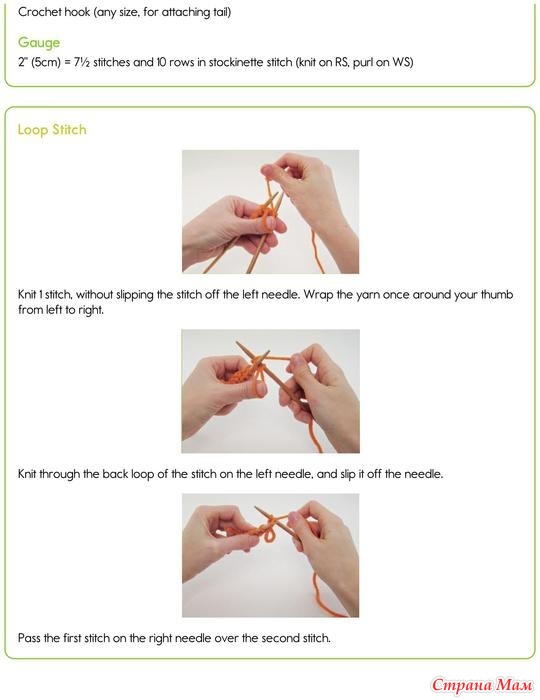 Crochet hook (any size, for attaching tail)

Gauge
2" (5cm) = 7½ stitches and 10 rows in stockinette stitch (knit on RS, purl on WS)

Loop Stitch

Knit 1 stitch, without slipping the stitch off the left needle. Wrap the yarn once around your thumb from left to right.

Knit through the back loop of the stitch on the left needle, and slip it off the needle.

Pass the first stitch on the right needle over the second stitch.

Страна Мам