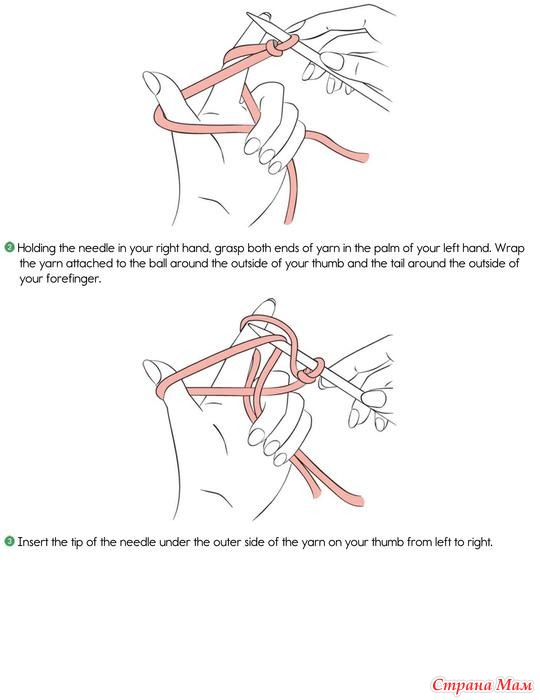 2 Holding the needle in your right hand, grasp both ends of yarn in the palm of your left hand. Wrap the yarn attached to the ball around the outside of your thumb and the tail around the outside of your forefinger.

3 Insert the tip of the needle under the outer side of the yarn on your thumb from left to right.

Страна Мам