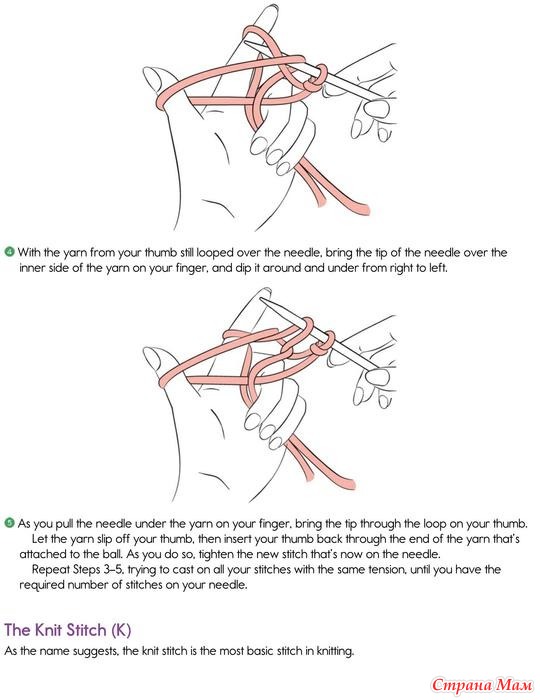 4 With the yarn from your thumb still looped over the needle, bring the tip of the needle over the inner side of the yarn on your finger, and dip it around and under from right to left.

5 As you pull the needle under the yarn on your finger, bring the tip through the loop on your thumb.

Let the yarn slip off your thumb, then insert your thumb back through the end of the yarn that's attached to the ball. As you do so, tighten the new stitch that's now on the needle.

Repeat Steps 3–5, trying to cast on all your stitches with the same tension, until you have the required number of stitches on your needle.

The Knit Stitch (K)

As the name suggests, the knit stitch is the most basic stitch in knitting.

Страна Мам