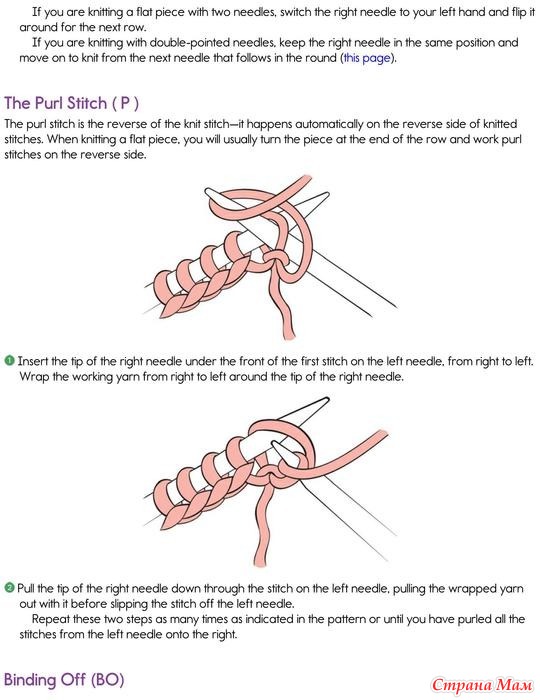 If you are knitting a flat piece with two needles, switch the right needle to your left hand and flip it around for the next row.

If you are knitting with double-pointed needles, keep the right needle in the same position and move on to knit from the next needle that follows in the round (this page).

The Purl Stitch ( P )

The purl stitch is the reverse of the knit stitch—it happens automatically on the reverse side of knitted stitches. When knitting a flat piece, you will usually turn the piece at the end of the row and work purl stitches on the reverse side.

❶ Insert the tip of the right needle under the front of the first stitch on the left needle, from right to left. Wrap the working yarn from right to left around the tip of the right needle.

❷ Pull the tip of the right needle down through the stitch on the left needle, pulling the wrapped yarn out with it before slipping the stitch off the left needle.

Repeat these two steps as many times as indicated in the pattern or until you have purled all the stitches from the left needle onto the right.

Binding Off (BO)

Страна Мам