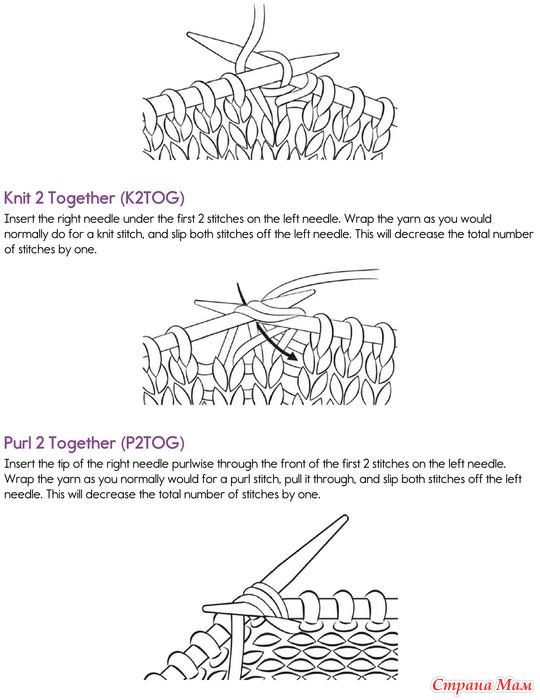 Knit 2 Together (K2TOG)
Insert the right needle under the first 2 stitches on the left needle. Wrap the yarn as you would normally do for a knit stitch, and slip both stitches off the left needle. This will decrease the total number of stitches by one.

Purl 2 Together (P2TOG)
Insert the tip of the right needle purlwise through the front of the first 2 stitches on the left needle. Wrap the yarn as you normally would for a purl stitch, pull it through, and slip both stitches off the left needle. This will decrease the total number of stitches by one.

Страна Мам