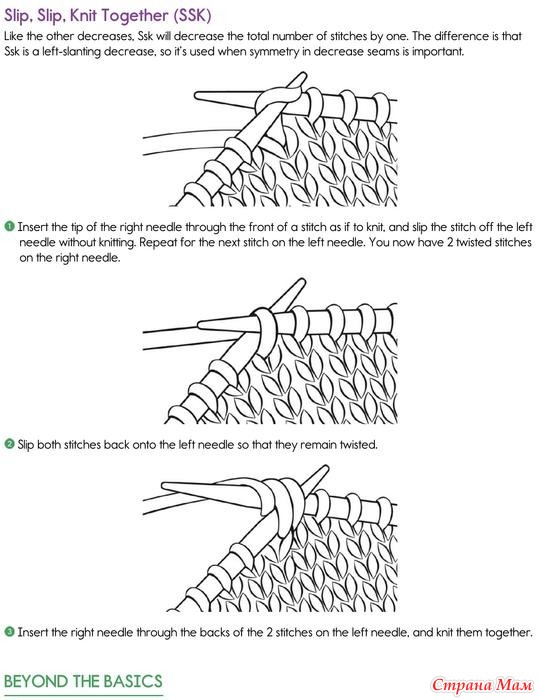 Slip, Slip, Knit Together (SSK)

Like the other decreases, Ssk will decrease the total number of stitches by one. The difference is that Ssk is a left-slanting decrease, so it's used when symmetry in decrease seams is important.

1 Insert the tip of the right needle through the front of a stitch as if to knit, and slip the stitch off the left needle without knitting. Repeat for the next stitch on the left needle. You now have 2 twisted stitches on the right needle.

2 Slip both stitches back onto the left needle so that they remain twisted.

3 Insert the right needle through the backs of the 2 stitches on the left needle, and knit them together.

BEYOND THE BASICS

Страна Мам