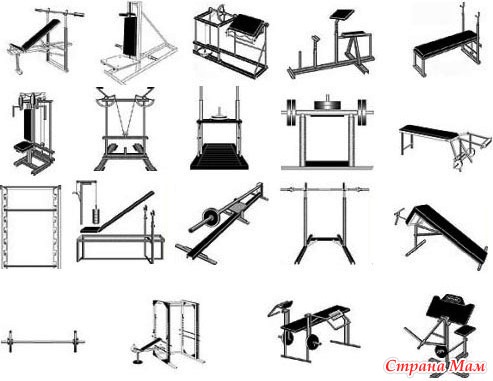 Страна Мам