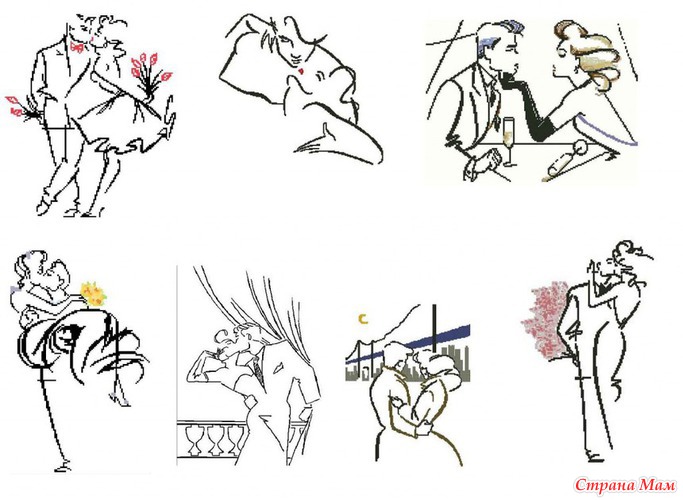 Страна Мам