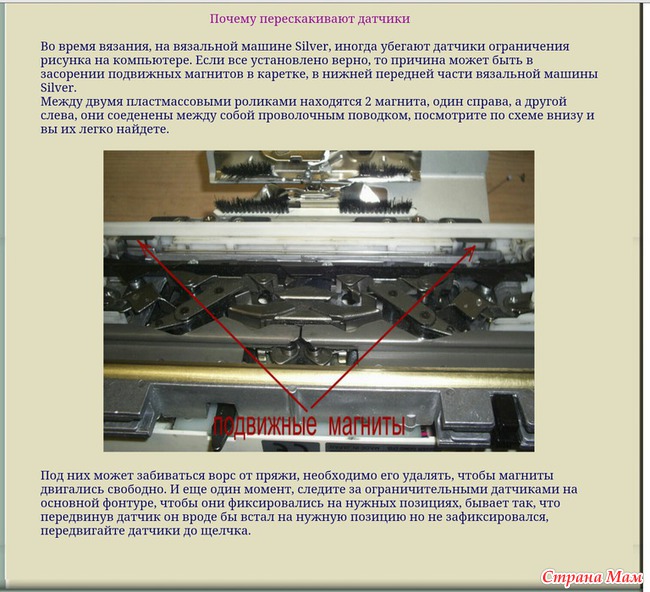 Почему перескакивают датчики

Во время вязания, на вязальной машине Silver, иногда убегают датчики ограничения рисунка на компьютере. Если все установлено верно, то причина может быть в засорении подвижных магнитов в каретке, в нижней передней части вязальной машины Silver.
Между двумя пластмассовыми роликами находятся 2 магнита, один справа, а другой слева, они соеденены между собой проволочным поводком, посмотрите по схеме внизу и вы их легко найдете.

подвижные магниты

Под них может забиваться ворс от пряжи, необходимо его удалять, чтобы магниты двигались свободно. И еще один момент, следите за ограничительными датчиками на основной фонтуре, чтобы они фиксировались на нужных позициях, бывает так, что передвинув датчик он вроде бы встал на нужную позицию но не зафиксировался, передвигайте датчики до щелчка.

Страна Мам