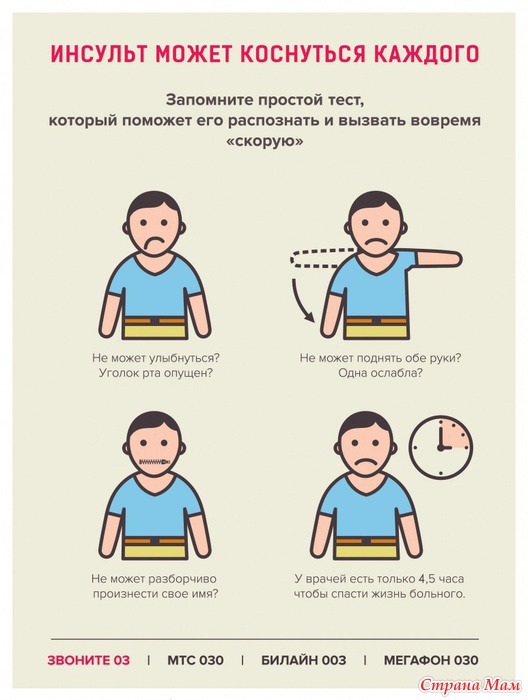 ИНСУЛЬТ МОЖЕТ КОСНУТЬСЯ КАЖДОГО

Запомните простой тест, который поможет его распознать и вызвать вовремя «скорую»

Не может улыбнуться? Уголок рта опущен?

Не может поднять обе руки? Одна ослабла?

Не может разборчиво произнести свое имя?

У врачей есть только 4,5 часа чтобы спасти жизнь больного.

ЗВОНИТЕ 03 | МТС 030 | БИЛАЙН 003 | МЕГАФОН 030

Страна Мам