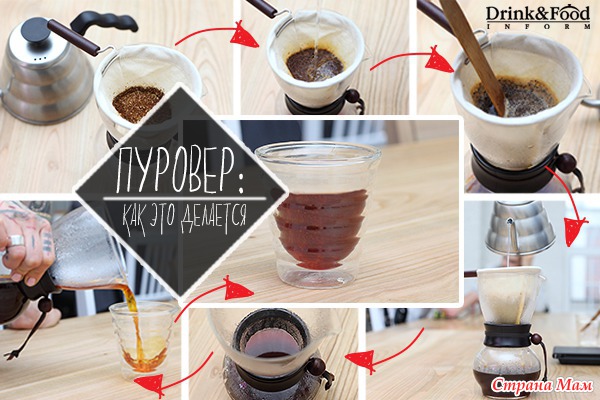 Drink&Food
INFORM

ПУРОВЕР:
КАК ЭТО ДЕЛАЕТСЯ

Страна Мам