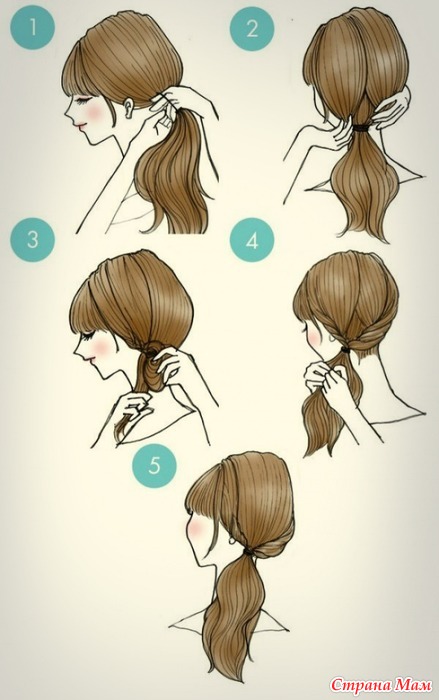 1
2
3
4
5
Страна Мам