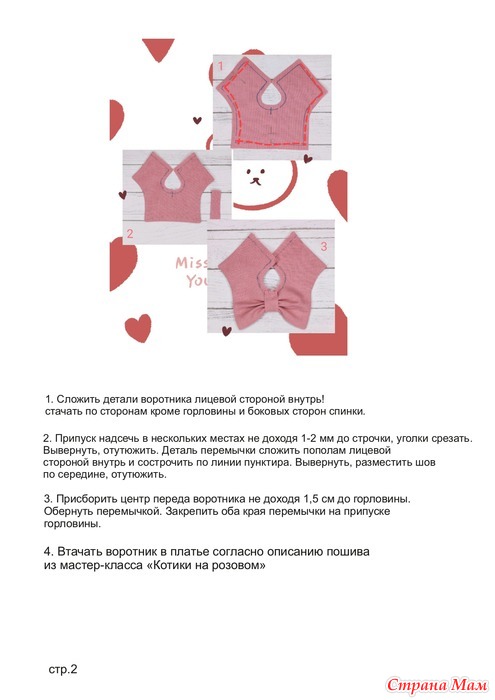 1

2

3

Miss You

1. Сложить детали воротника лицевой стороной внутрь! стачать по сторонам кроме горловины и боковых сторон спинки.

2. Припуск надсечь в нескольких местах не доходя 1-2 мм до строчки, уголки срезать. Вывернуть, отутюжить. Деталь перемычки сложить пополам лицевой стороной внутрь и сострочить по линии пунктира. Вывернуть, разместить шов по середине, отутюжить.

3. Присборить центр переда воротника не доходя 1,5 см до горловины. Обернуть перемычкой. Закрепить оба края перемычки на припуске горловины.

4. Втачать воротник в платье согласно описанию пошива из мастер-класса «Котики на розовом»

стр.2

Страна Мам